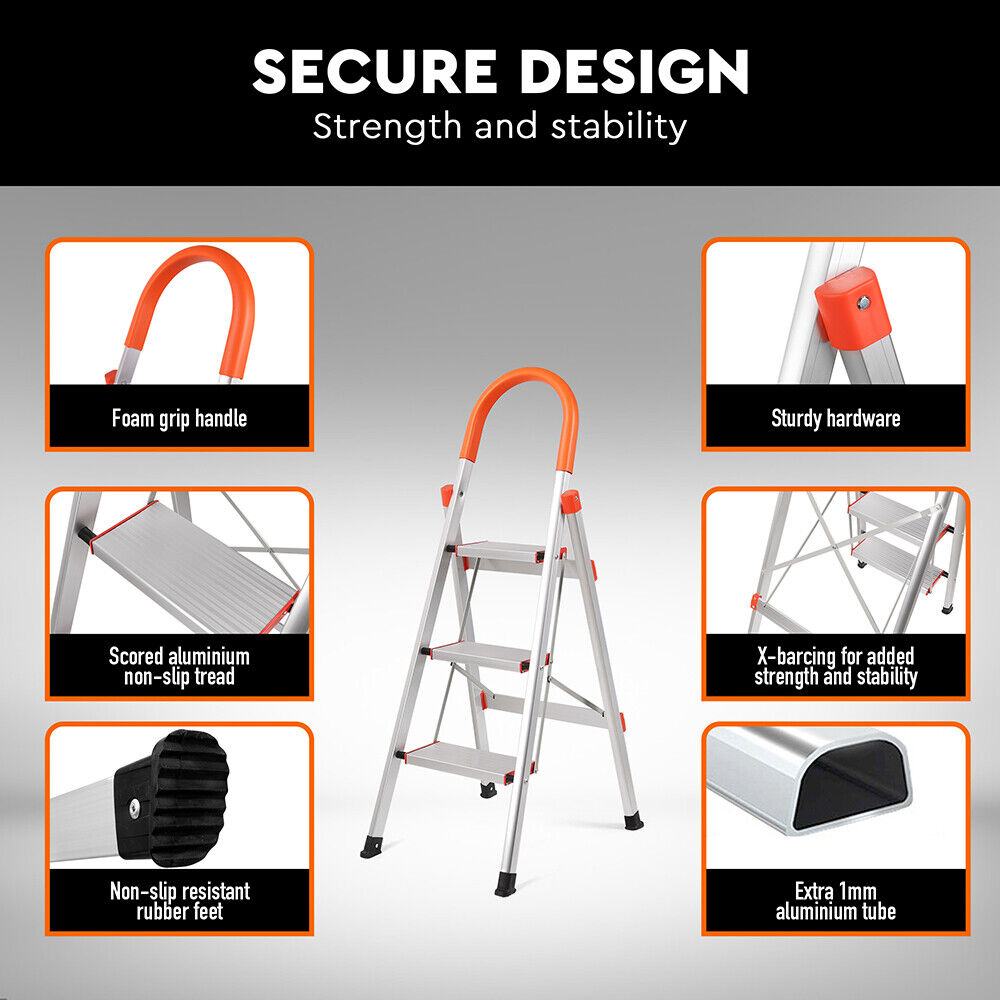 SECURE DESIGN
Strength and stability

Foam grip handle

Scored aluminium non-slip tread

Non-slip resistant rubber feet

Sturdy hardware

X-barcing for added strength and stability

Extra 1mm aluminium tube